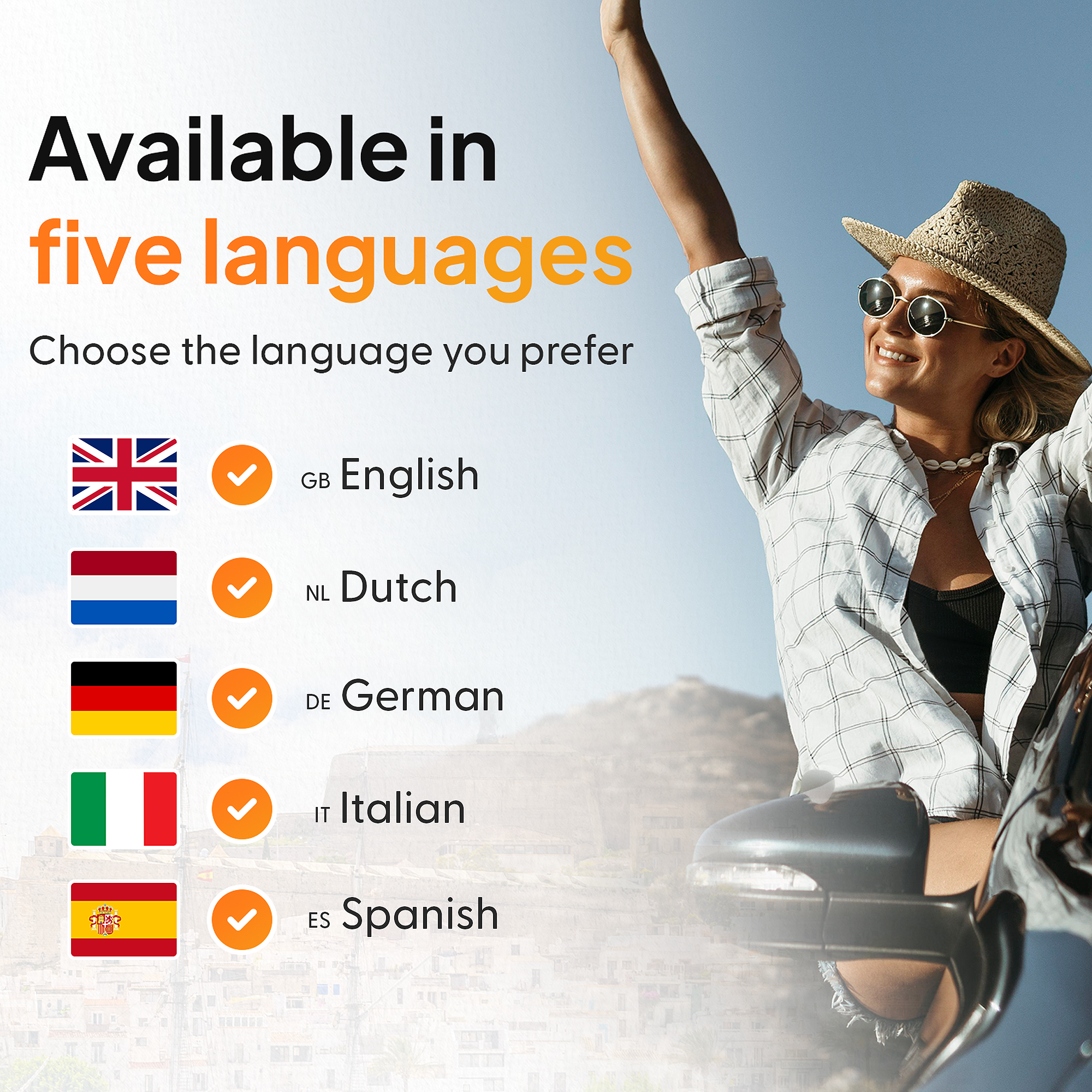 Available in
five languages

Choose the language you prefer

GB English

NL Dutch

DE German

IT Italian

ES Spanish